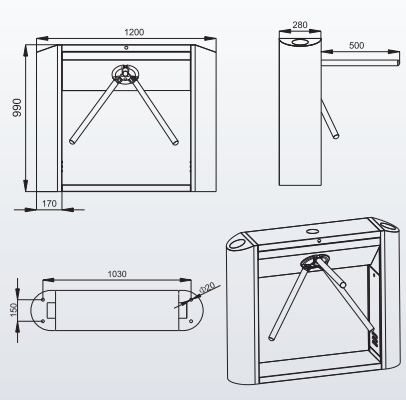 1200
990
170
280
500
1030
150
Φ20